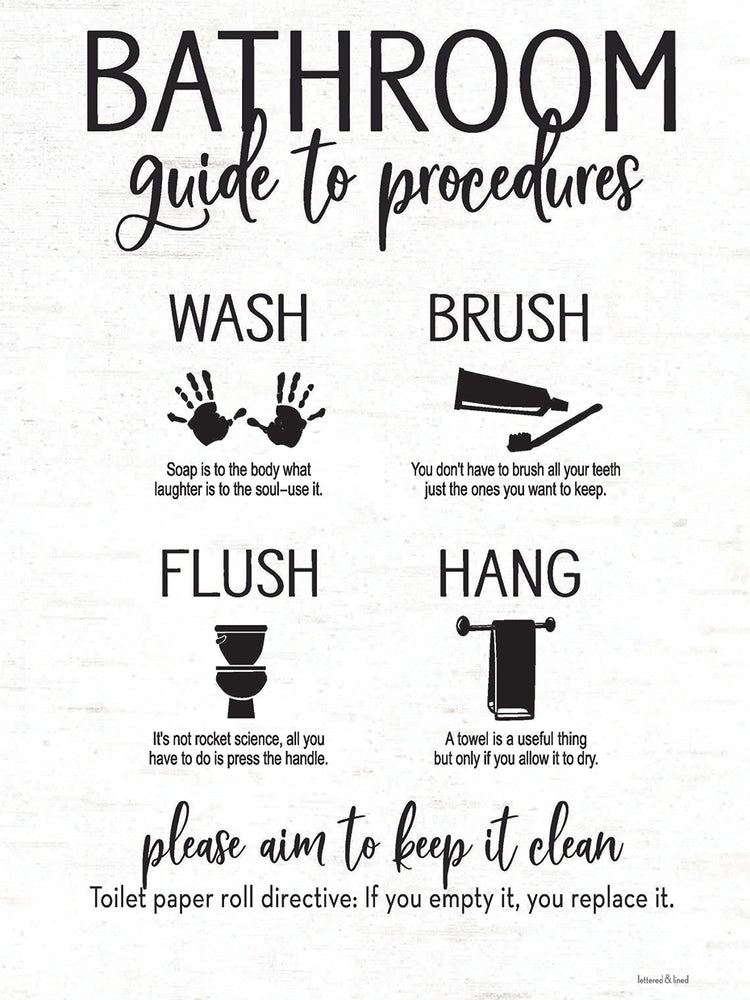 BATHROOM
guide to procedures

WASH

Soap is to the body what laughter is to the soul–use it.

BRUSH

You don't have to brush all your teeth just the ones you want to keep.

FLUSH

It's not rocket science, all you have to do is press the handle.

HANG

A towel is a useful thing but only if you allow it to dry.

please aim to keep it clean

Toilet paper roll directive: If you empty it, you replace it.

lettered & lined